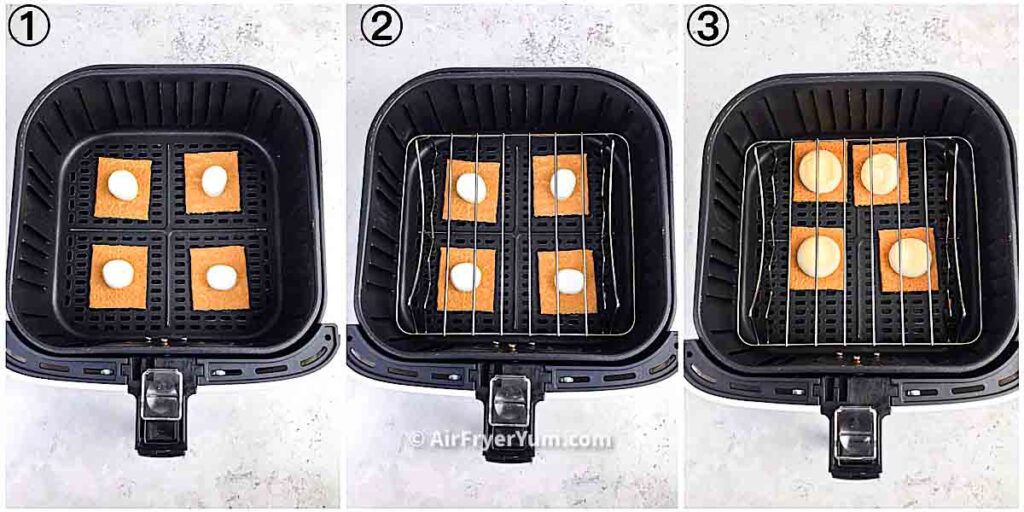 ①
②
③
© AirFryerYum.com