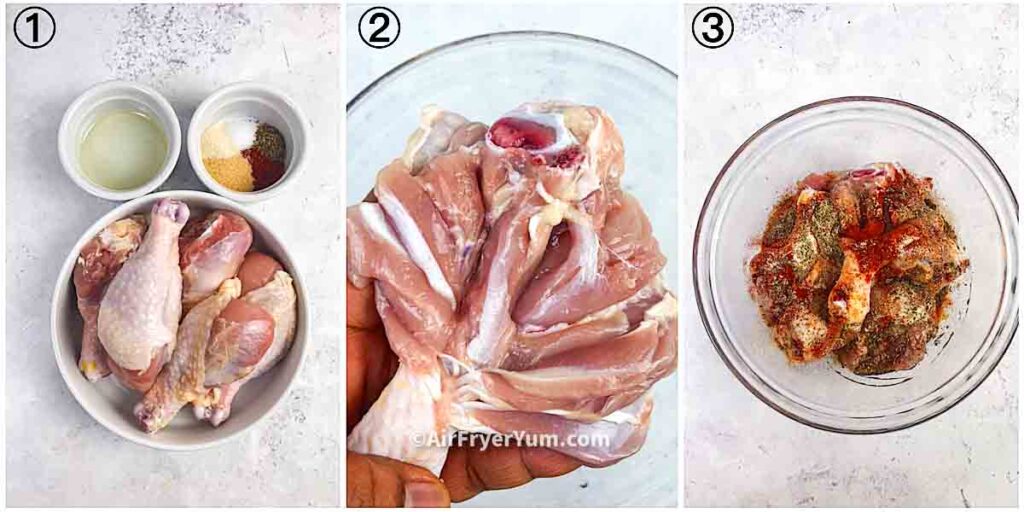 ①

②

©AirFryerYum.com

③