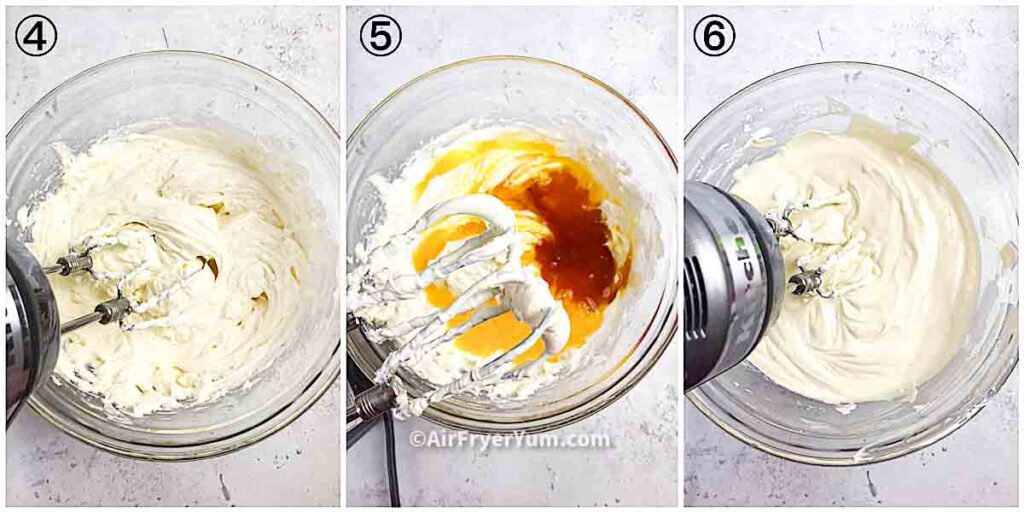 ④

⑤

⑥

©AirFryerYum.com