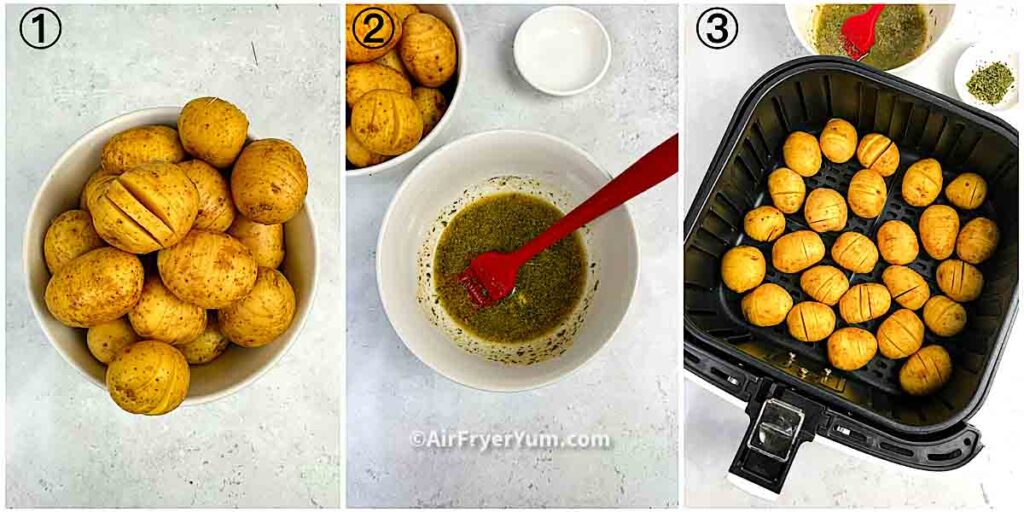 ①

②

③

©AirFryerYum.com